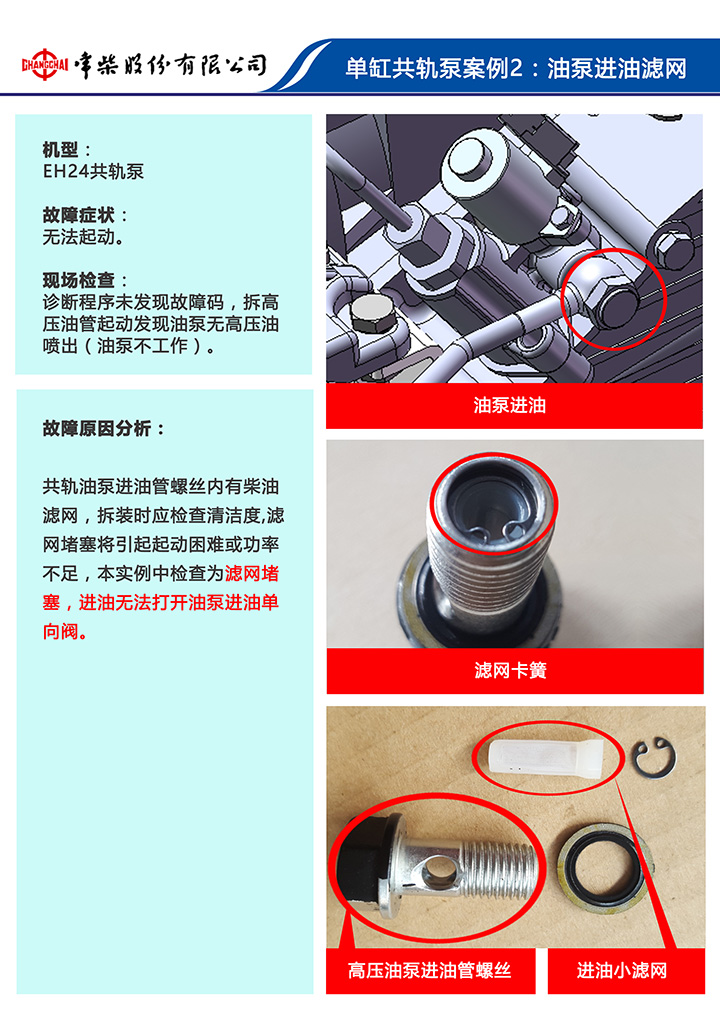 CHANGCHAI 常柴股份有限公司

单缸共轨泵案例2：油泵进油滤网

机型：
EH24共轨泵

故障症状：
无法起动。

现场检查：
诊断程序未发现故障码，拆高压油管起动发现油泵无高压油喷出（油泵不工作）。

故障原因分析：

共轨油泵进油管螺丝内有柴油滤网，拆装时应检查清洁度,滤网堵塞将引起起动困难或功率不足，本实例中检查为滤网堵塞，进油无法打开油泵进油单向阀。

油泵进油

滤网卡簧

高压油泵进油管螺丝

进油小滤网