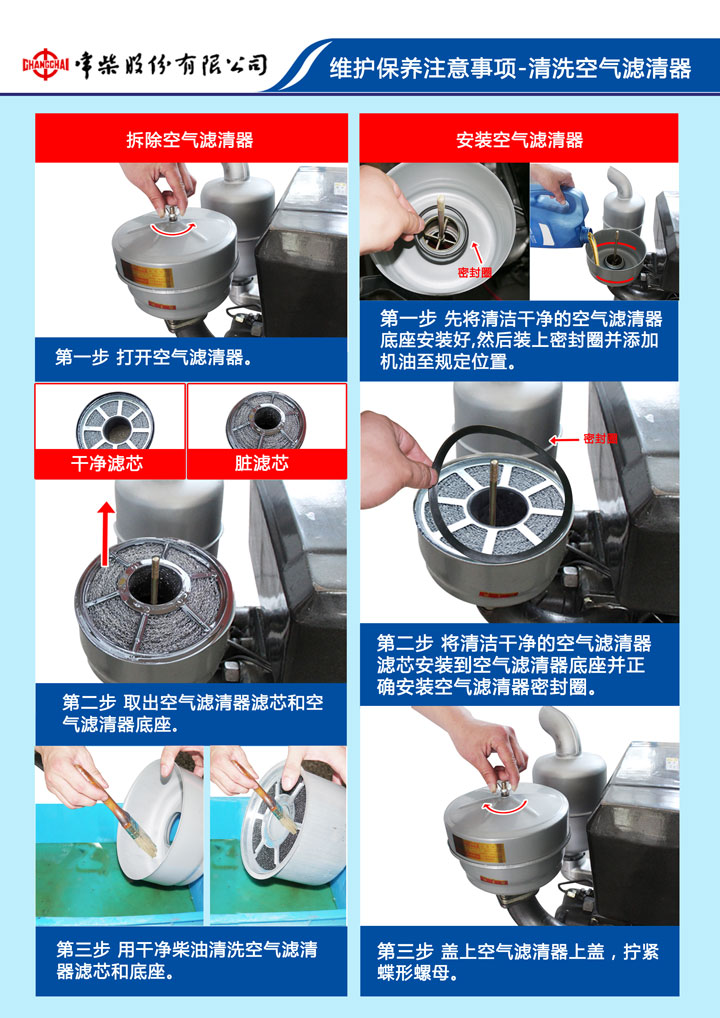 CHANGCHAI 常柴股份有限公司

维护保养注意事项-清洗空气滤清器

拆除空气滤清器

第一步 打开空气滤清器。

干净滤芯

脏滤芯

第二步 取出空气滤清器滤芯和空气滤清器底座。

第三步 用干净柴油清洗空气滤清器滤芯和底座。

安装空气滤清器

密封圈

第一步 先将清洁干净的空气滤清器底座安装好,然后装上密封圈并添加机油至规定位置。

密封圈

第二步 将清洁干净的空气滤清器滤芯安装到空气滤清器底座并正确安装空气滤清器密封圈。

第三步 盖上空气滤清器上盖，拧紧蝶形螺母。